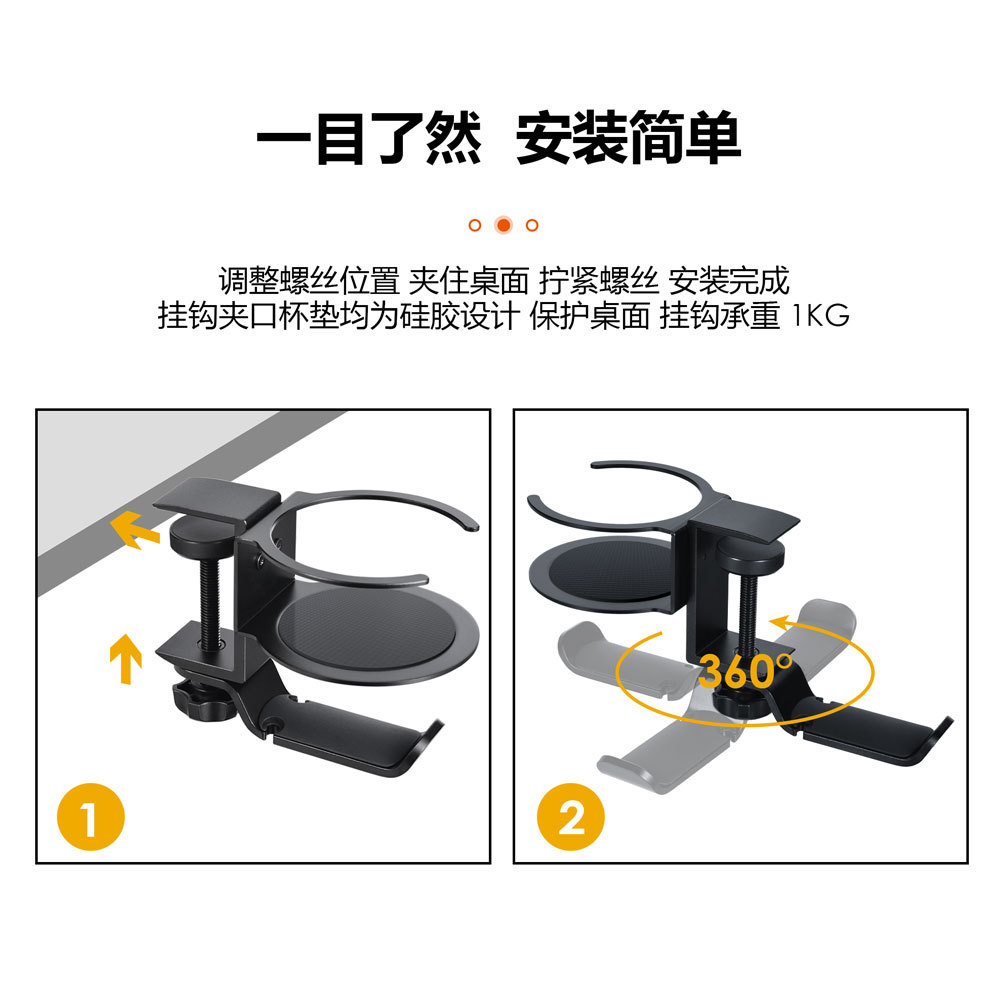 一目了然 安装简单

调整螺丝位置 夹住桌面 拧紧螺丝 安装完成
挂钩夹口杯垫均为硅胶设计 保护桌面 挂钩承重 1KG

1

360°

2