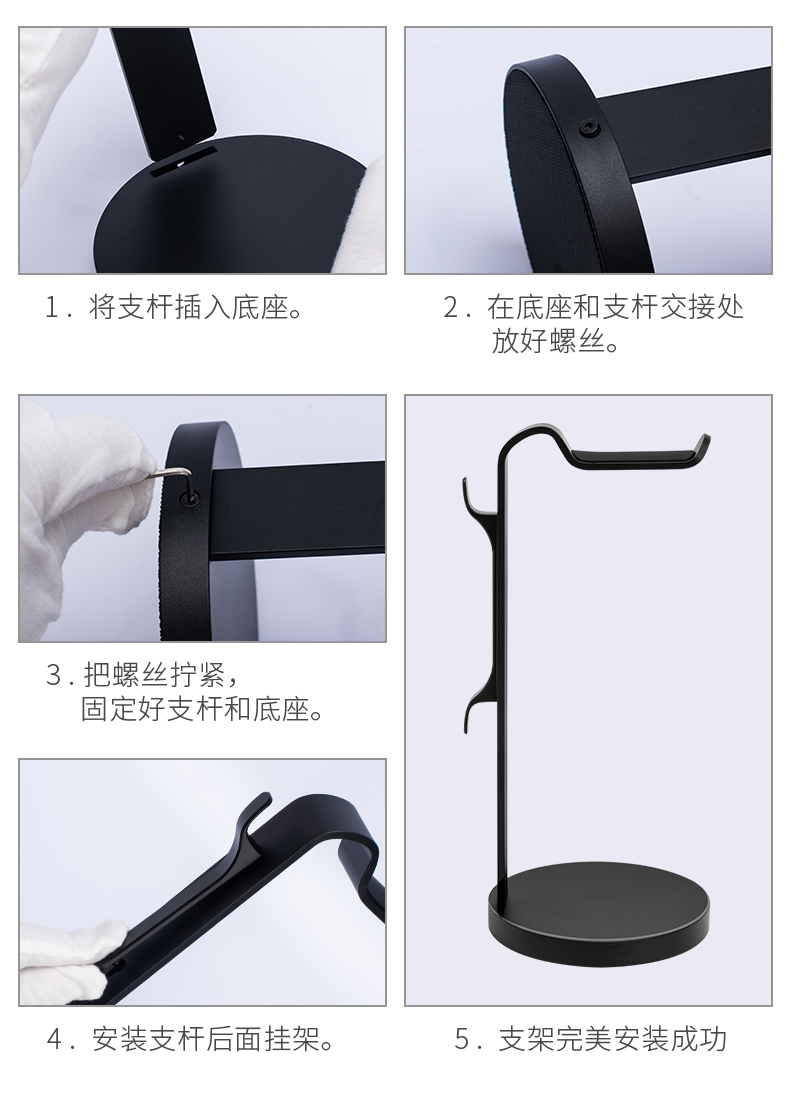 1．将支杆插入底座。

2．在底座和支杆交接处放好螺丝。

3．把螺丝拧紧，固定好支杆和底座。

4．安装支杆后面挂架。

5．支架完美安装成功