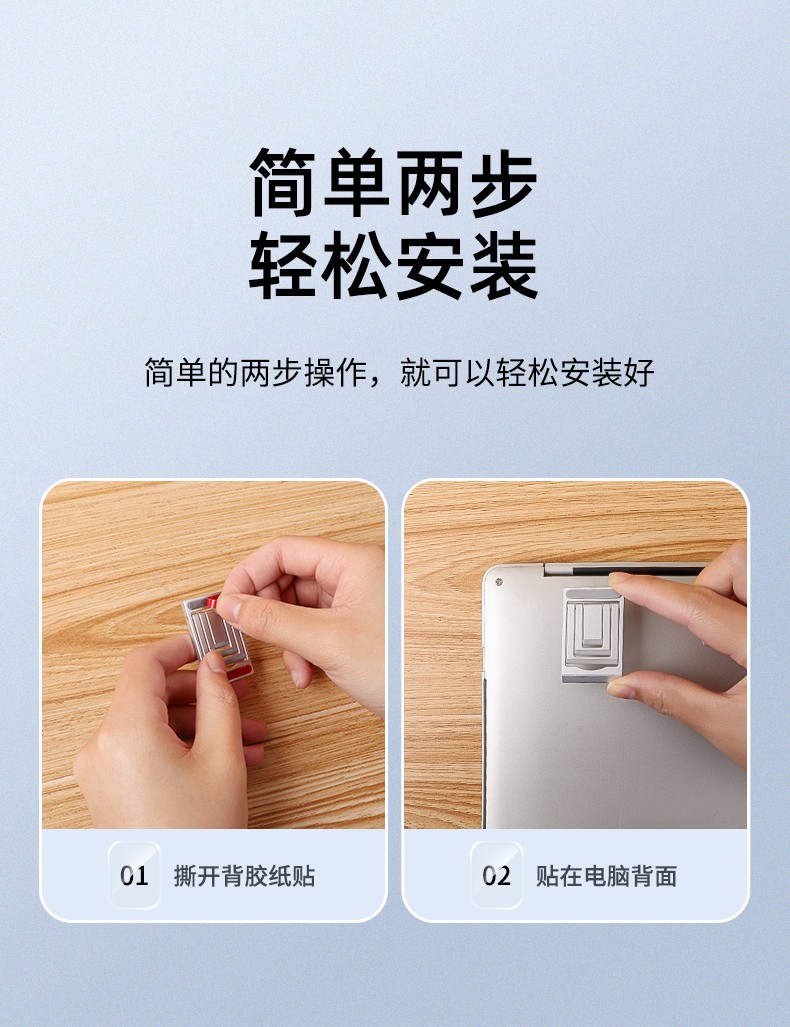 简单两步
轻松安装

简单的两步操作，就可以轻松安装好

01 撕开背胶纸贴

02 贴在电脑背面